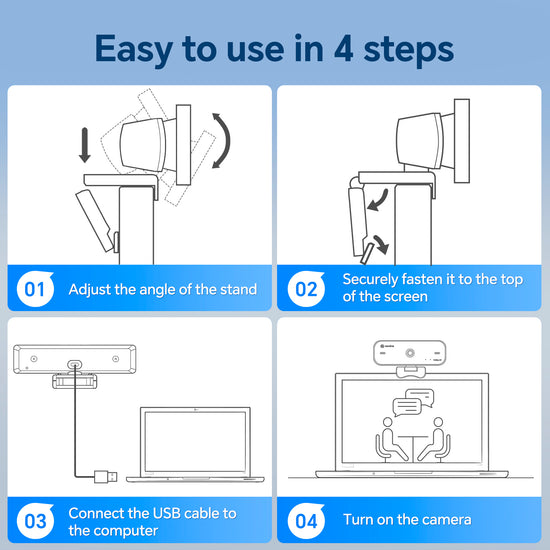 Easy to use in 4 steps

01 Adjust the angle of the stand

02 Securely fasten it to the top of the screen

03 Connect the USB cable to the computer

04 Turn on the camera